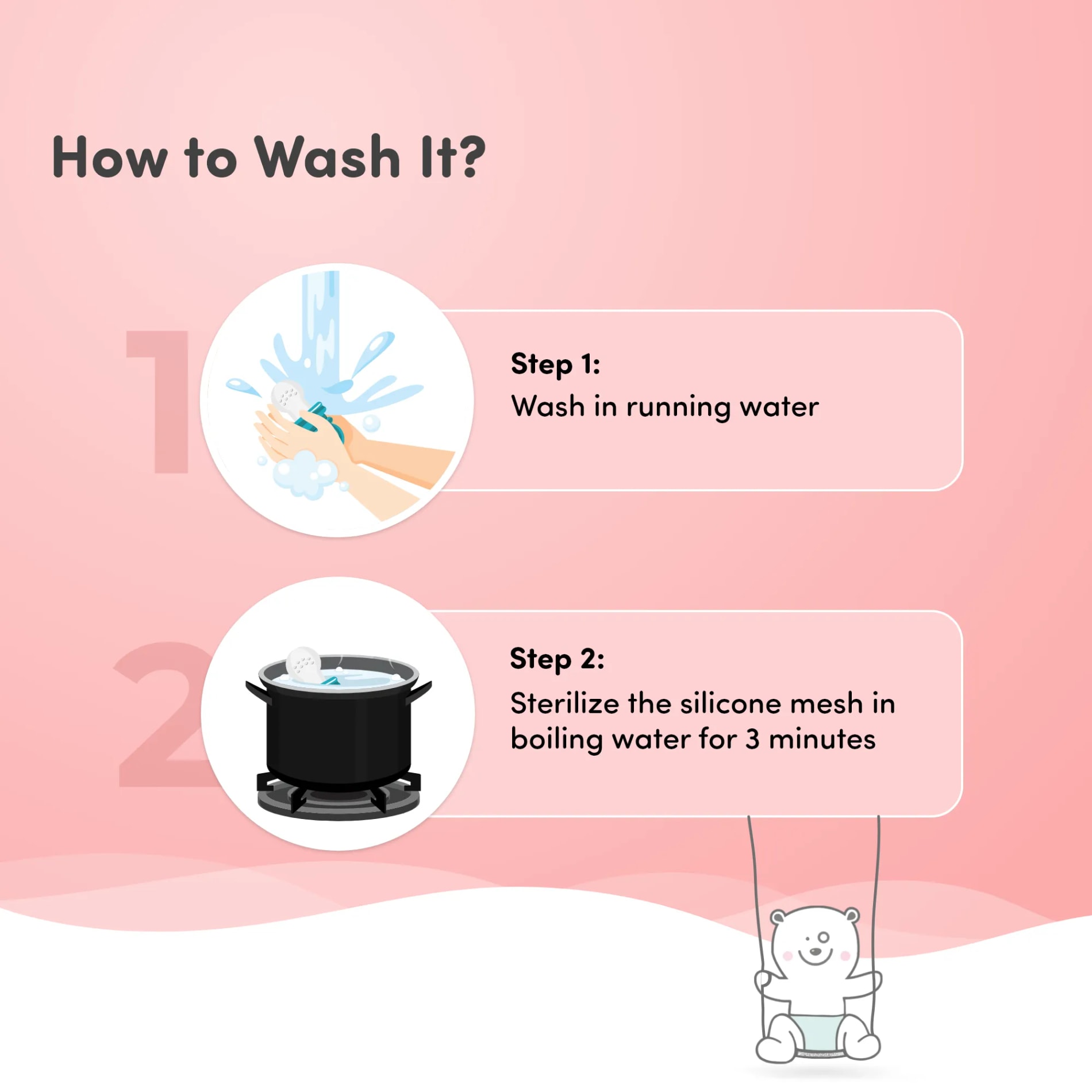 How to Wash It?

1

Step 1:
Wash in running water

2

Step 2:
Sterilize the silicone mesh in boiling water for 3 minutes