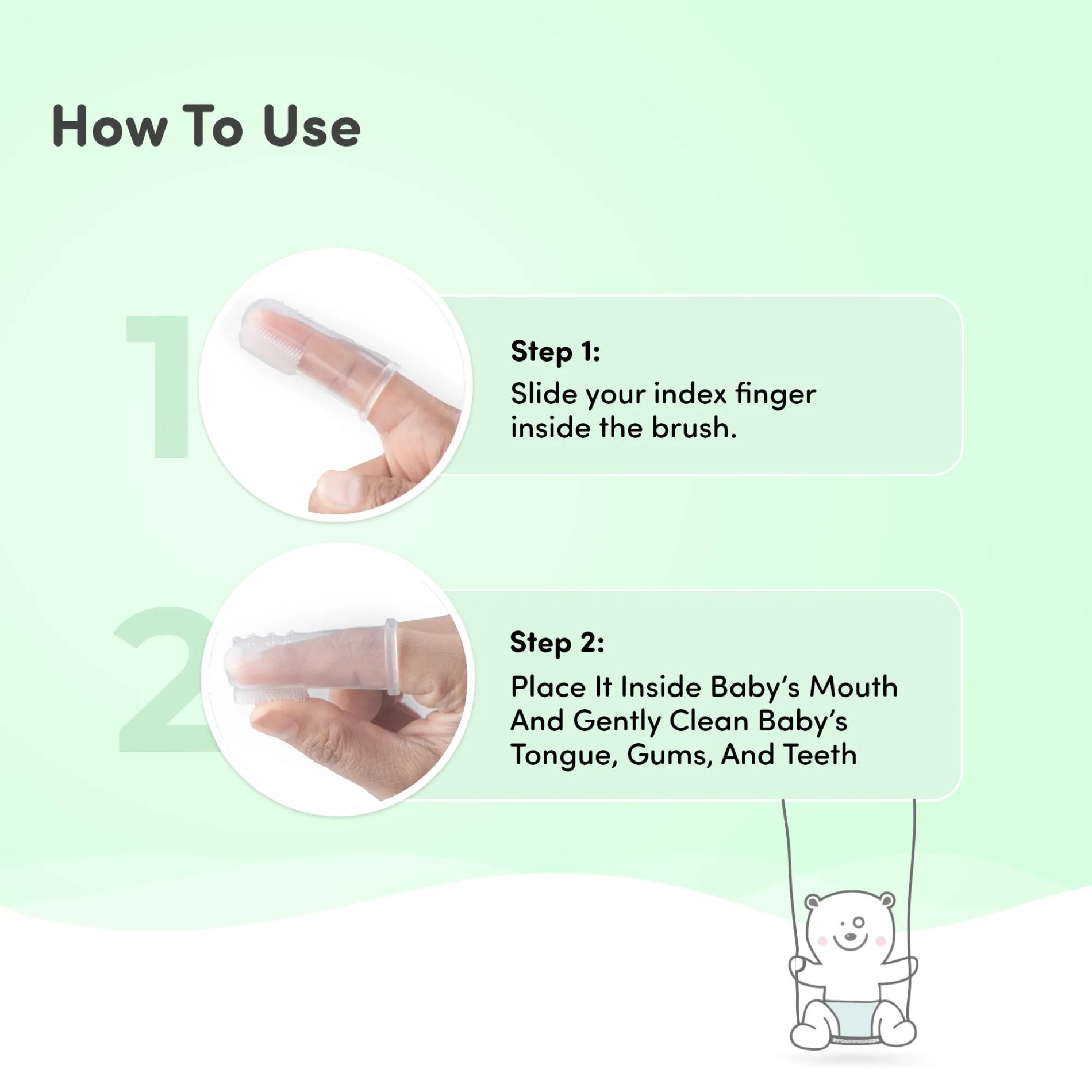 How To Use

1

Step 1:
Slide your index finger inside the brush.

2

Step 2:
Place It Inside Baby's Mouth And Gently Clean Baby's Tongue, Gums, And Teeth