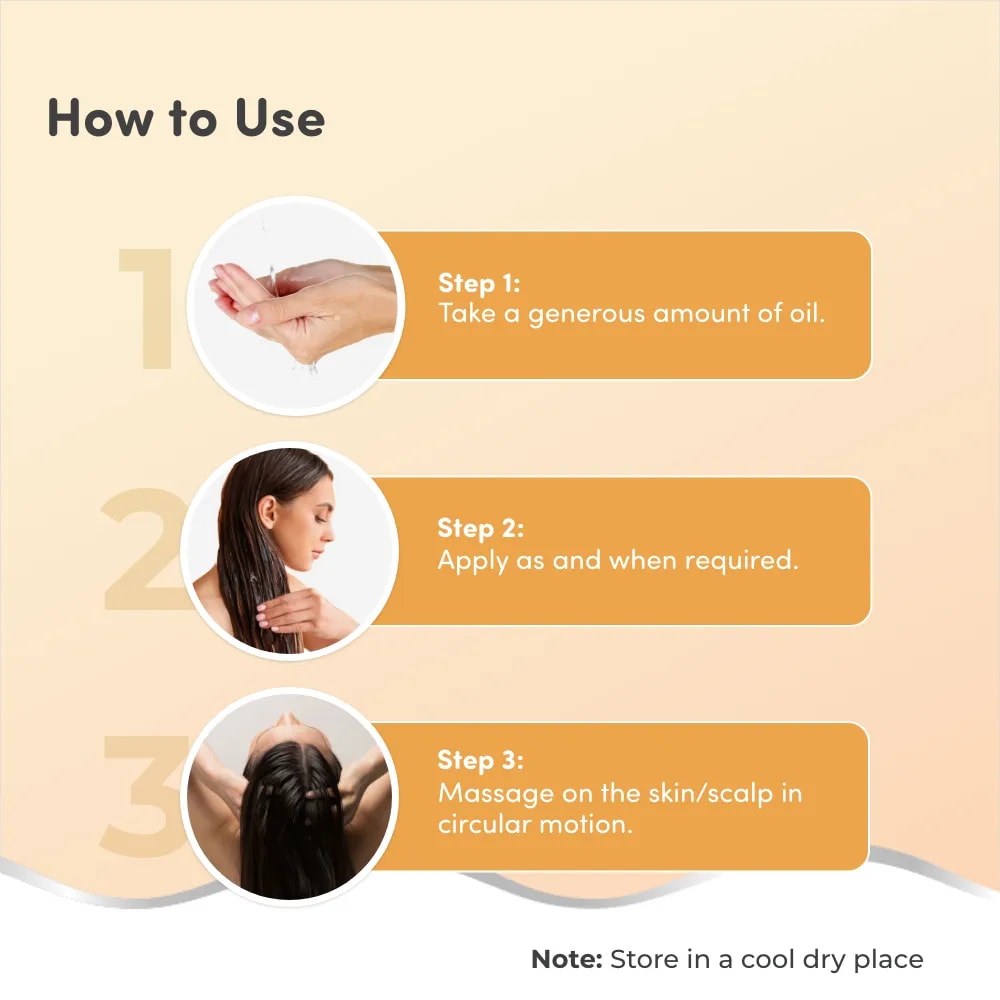 How to Use

1

Step 1:
Take a generous amount of oil.

2

Step 2:
Apply as and when required.

3

Step 3:
Massage on the skin/scalp in circular motion.

Note: Store in a cool dry place