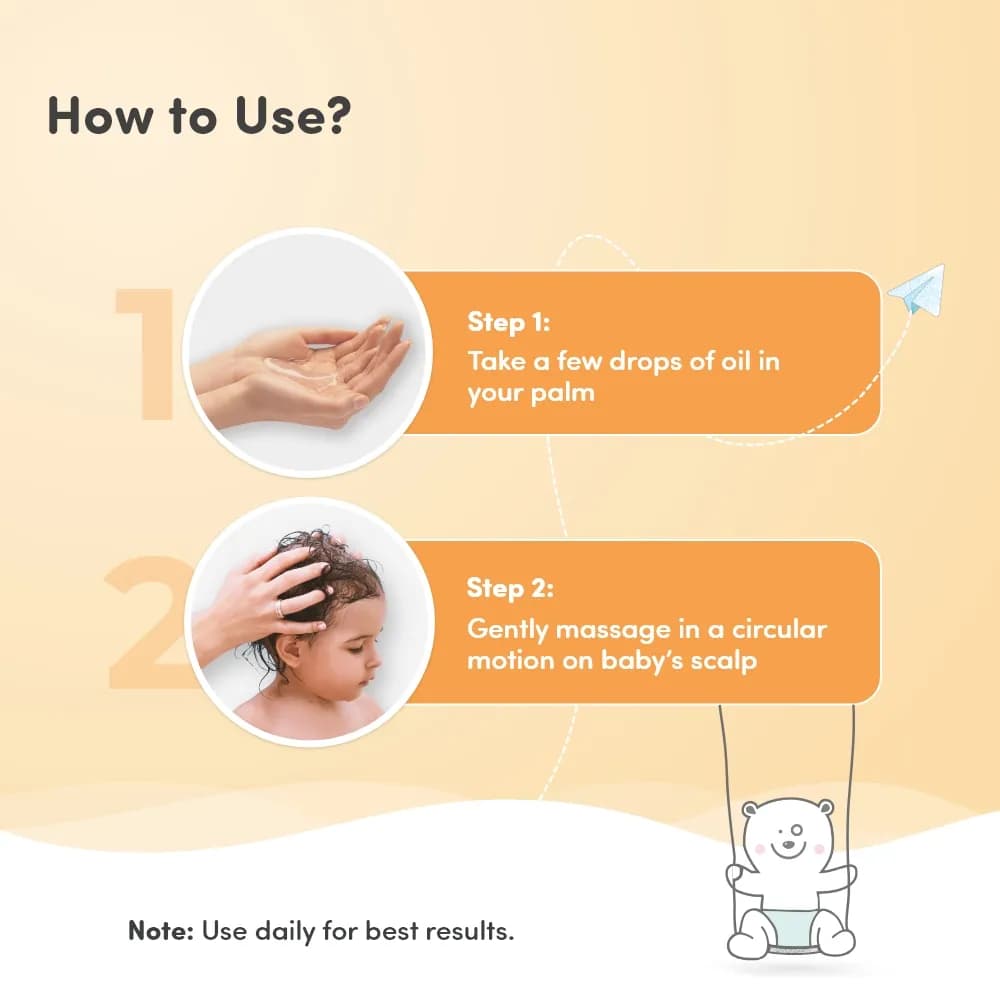 How to Use?

1

Step 1:
Take a few drops of oil in your palm

2

Step 2:
Gently massage in a circular motion on baby's scalp

Note: Use daily for best results.